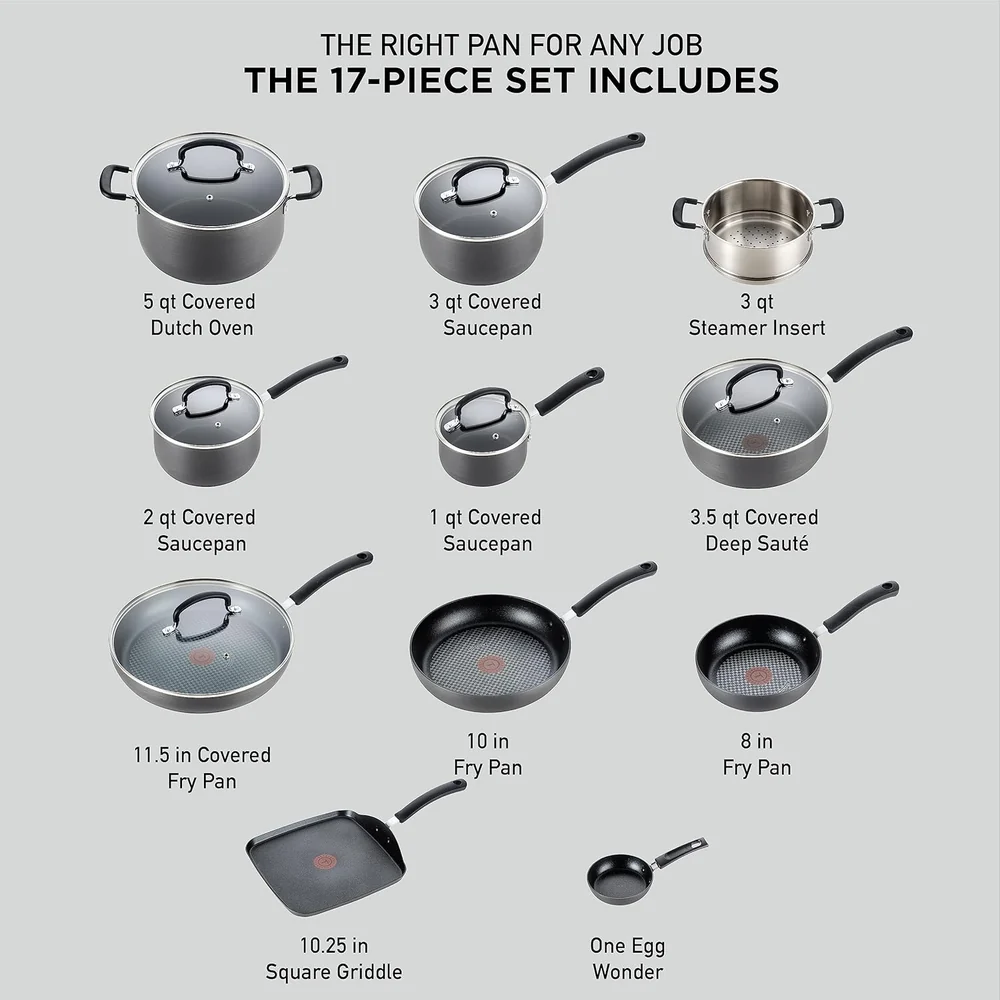 THE RIGHT PAN FOR ANY JOB
THE 17-PIECE SET INCLUDES

5 qt Covered
Dutch Oven

3 qt Covered
Saucepan

3 qt
Steamer Insert

2 qt Covered
Saucepan

1 qt Covered
Saucepan

3.5 qt Covered
Deep Sauté

11.5 in Covered
Fry Pan

10 in
Fry Pan

8 in
Fry Pan

10.25 in
Square Griddle

One Egg
Wonder