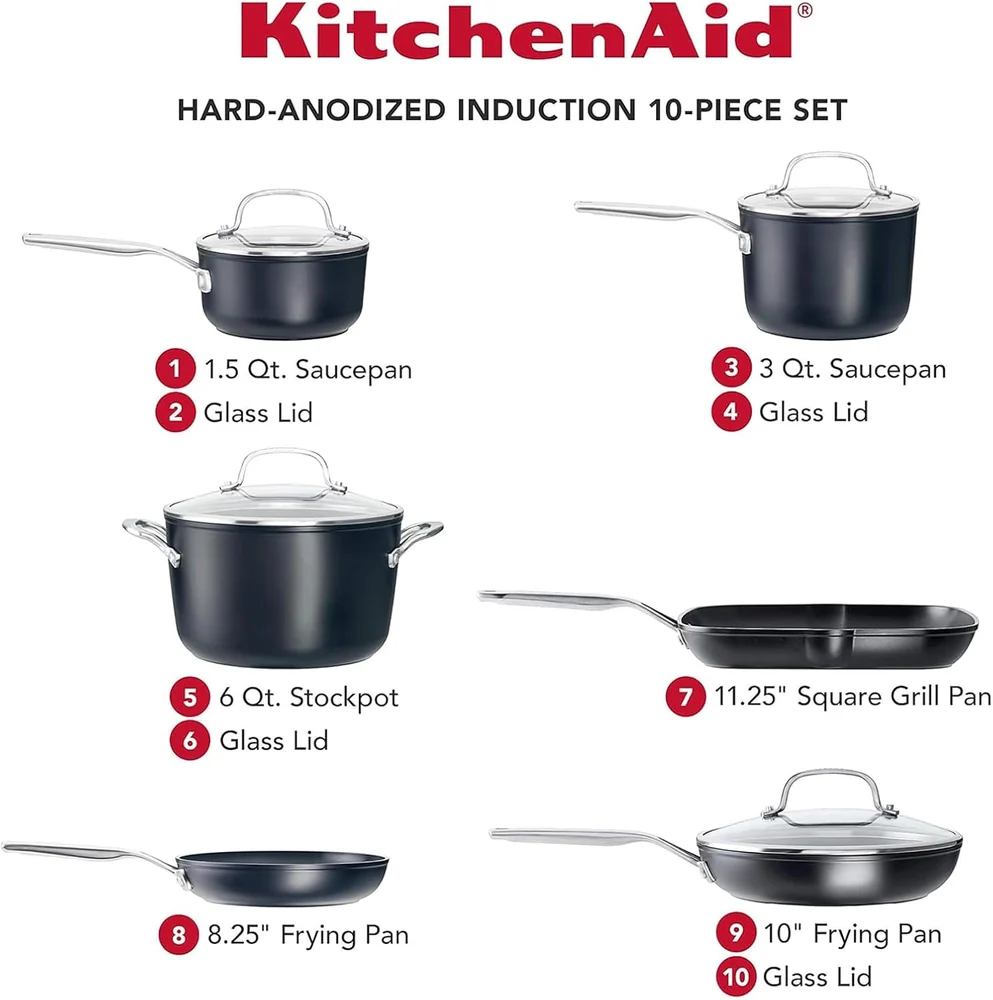 KitchenAid®

HARD-ANODIZED INDUCTION 10-PIECE SET

1 1.5 Qt. Saucepan
2 Glass Lid

3 3 Qt. Saucepan
4 Glass Lid

5 6 Qt. Stockpot
6 Glass Lid

7 11.25" Square Grill Pan

8 8.25" Frying Pan

9 10" Frying Pan
10 Glass Lid