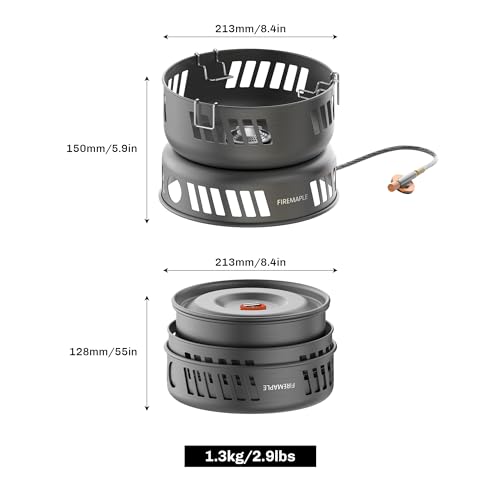 213mm/8.4in

150mm/5.9in

FIREMAPLE

213mm/8.4in

128mm/55in

FIREMAPLE

1.3kg/2.9lbs